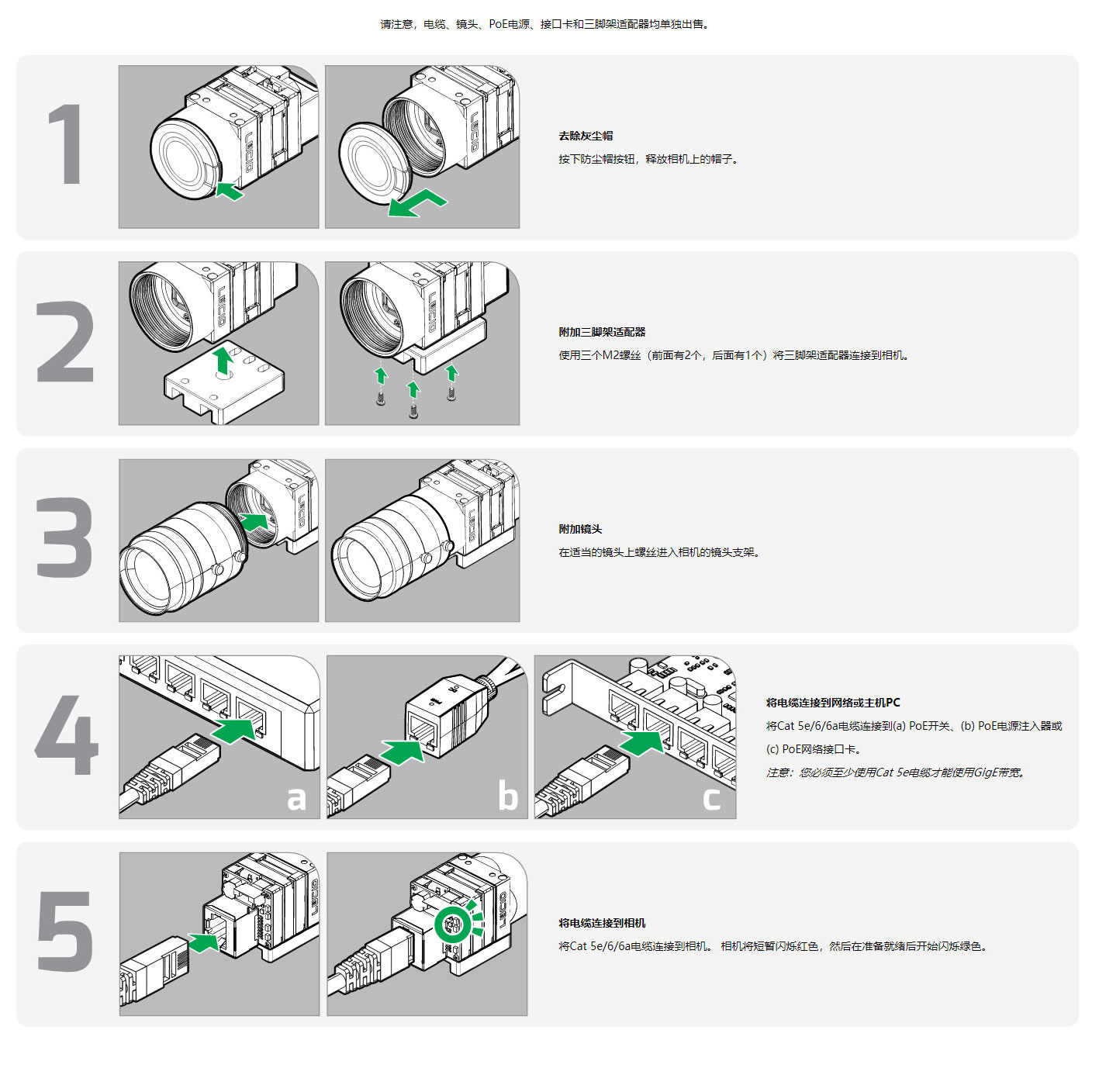 请注意，电缆、镜头、PoE电源、接口卡和三脚架适配器均单独出售。

1

去除灰尘帽

按下防尘帽按钮，释放相机上的帽子。

2

附加三脚架适配器

使用三个M2螺丝（前面有2个，后面有1个）将三脚架适配器连接到相机。

3

附加镜头

在适当的镜头上螺丝进入相机的镜头支架。

4

a

b

c

将电缆连接到网络或主机PC

将Cat 5e/6/6a电缆连接到(a) PoE开关、(b) PoE电源注入器或(c) PoE网络接口卡。

注意：您必须至少使用Cat 5e电缆才能使用GigE带宽。

5

将电缆连接到相机

将Cat 5e/6/6a电缆连接到相机。 相机将短暂闪烁红色，然后在准备就绪后开始闪烁绿色。