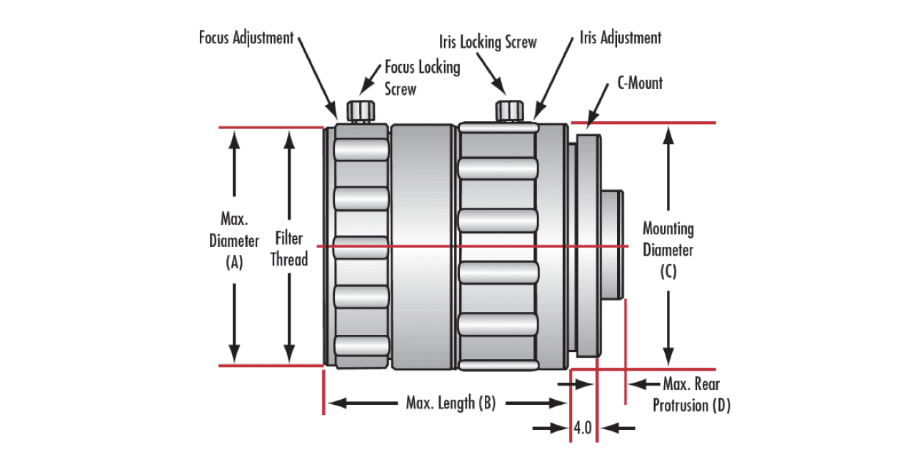 Focus Adjustment

Focus Locking Screw

Iris Locking Screw

Iris Adjustment

C-Mount

Max. Diameter (A)

Filter Thread

Mounting Diameter (C)

Max. Length (B)

Max. Rear Protrusion (D)

4.0